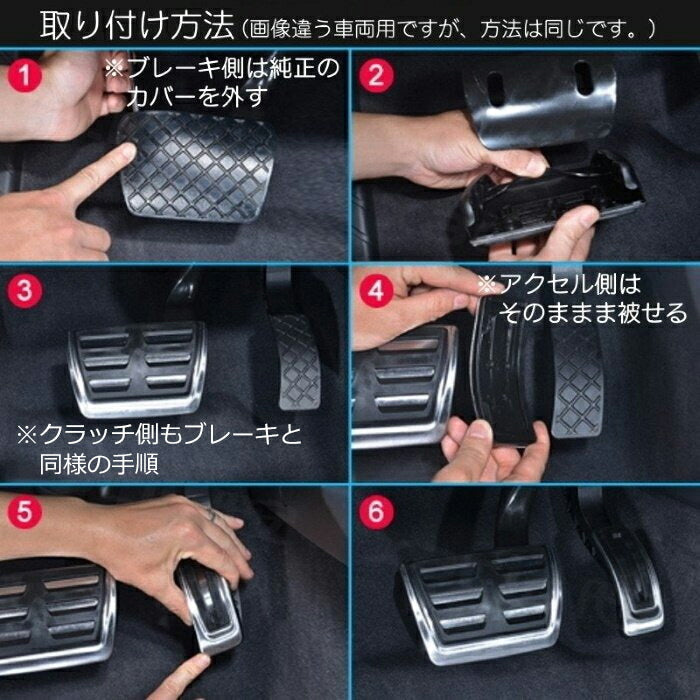 取り付け方法（画像違う車両用ですが、方法は同じです。）

1
※ブレーキ側は純正のカバーを外す

2

3
※クラッチ側もブレーキと同様の手順

4
※アクセル側はそのままま被せる

5

6