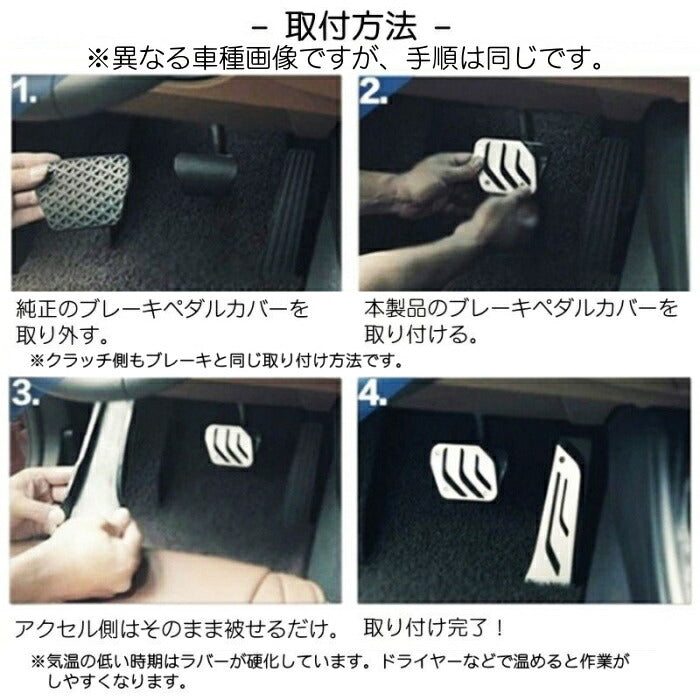 - 取付方法 -
※異なる車種画像ですが、手順は同じです。

1.

純正のブレーキペダルカバーを取り外す。

2.

本製品のブレーキペダルカバーを取り付ける。

※クラッチ側もブレーキと同じ取り付け方法です。

3.

アクセル側はそのまま被せるだけ。

4.

取り付け完了！

※気温の低い時期はラバーが硬化しています。ドライヤーなどで温めると作業がしやすくなります。