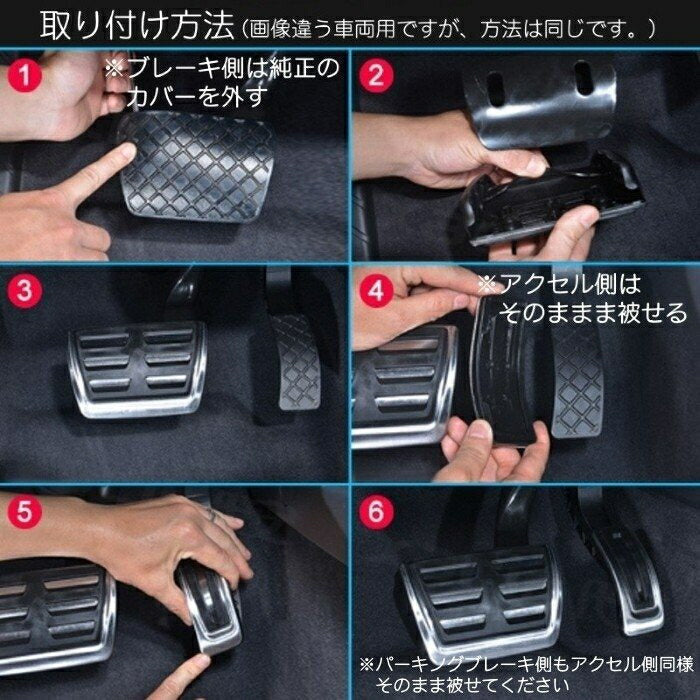 取り付け方法（画像違う車両用ですが、方法は同じです。）

1
※ブレーキ側は純正のカバーを外す

2

3

4
※アクセル側はそのままま被せる

5

6
※パーキングブレーキ側もアクセル側同様そのまま被せてください