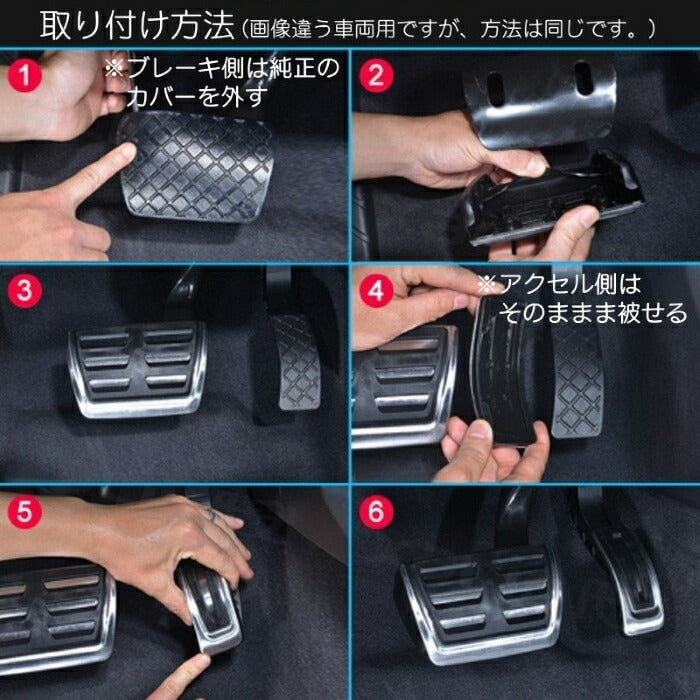 取り付け方法（画像違う車両用ですが、方法は同じです。）

1
※ブレーキ側は純正のカバーを外す

2

3

4
※アクセル側はそのままま被せる

5

6