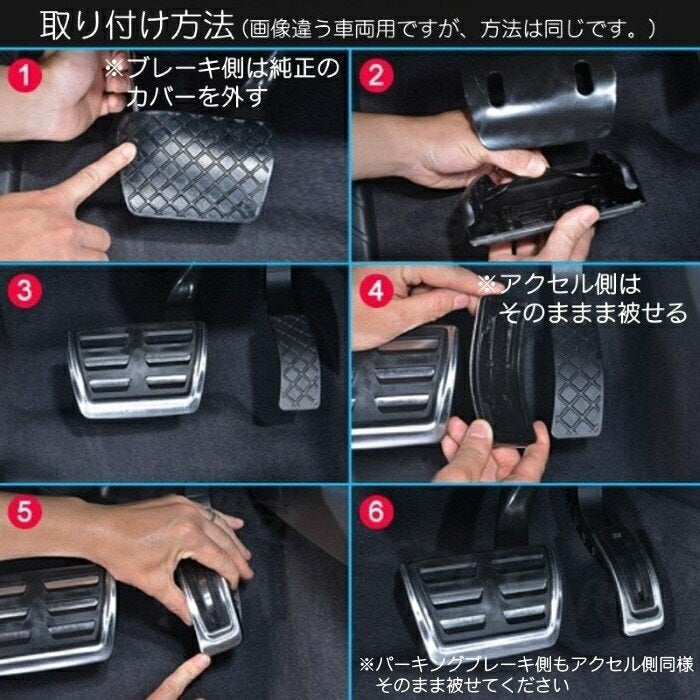 取り付け方法（画像違う車両用ですが、方法は同じです。）

1
※ブレーキ側は純正のカバーを外す

2

3

4
※アクセル側はそのままま被せる

5

6
※パーキングブレーキ側もアクセル側同様そのまま被せてください