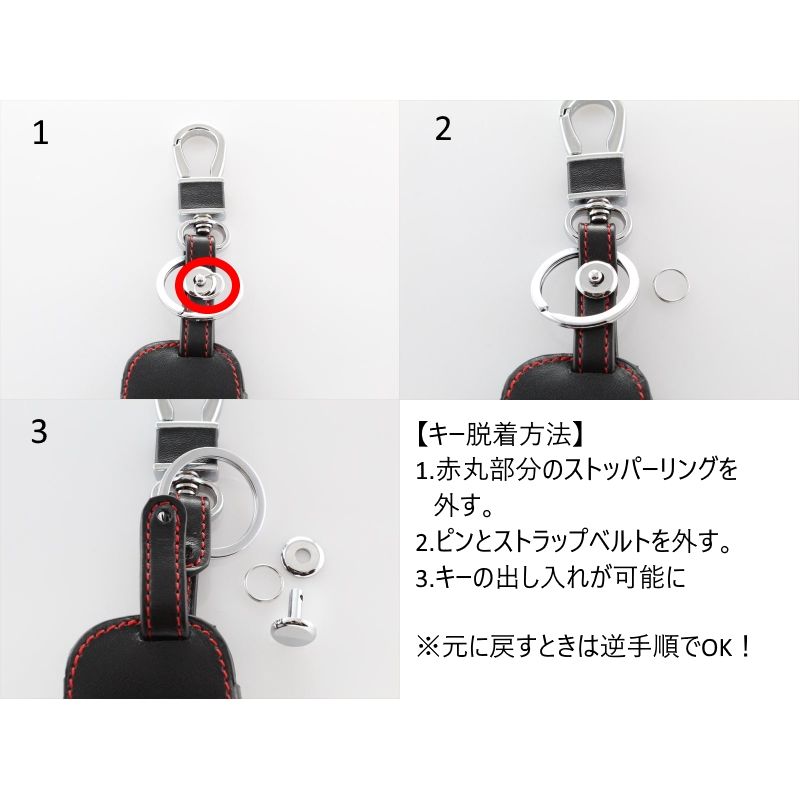 1

2

3

【キー脱着方法】
1.赤丸部分のストッパーリングを外す。
2.ピンとストラップベルトを外す。
3.キーの出し入れが可能に

※元に戻すときは逆手順でOK！